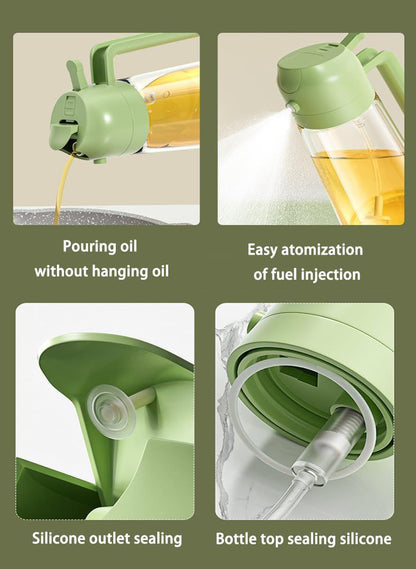 Pouring oil
without hanging oil

Easy atomization
of fuel injection

Silicone outlet sealing

Bottle top sealing silicone